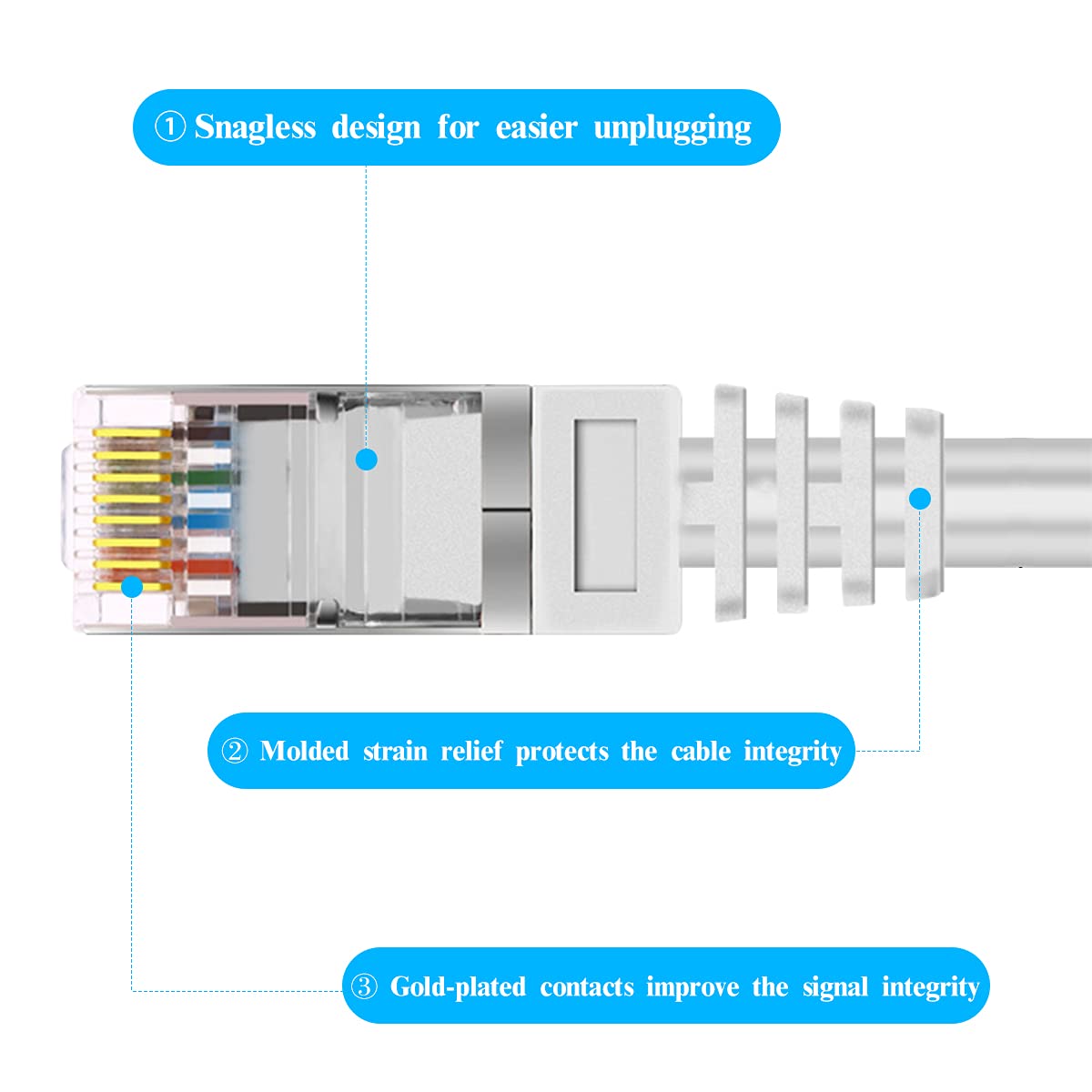 ① Snagless design for easier unplugging

② Molded strain relief protects the cable integrity

③ Gold-plated contacts improve the signal integrity