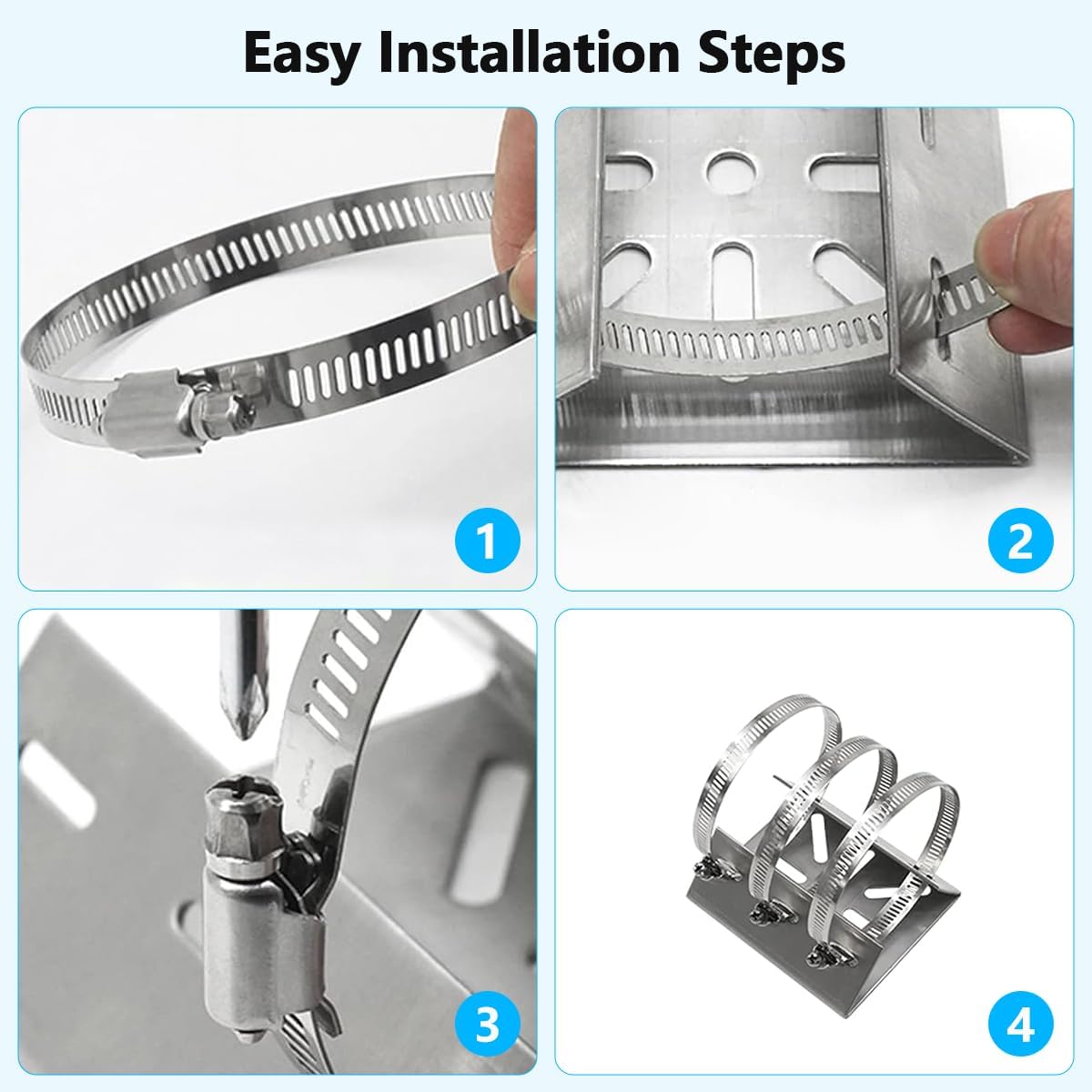 Easy Installation Steps

1

2

3

4