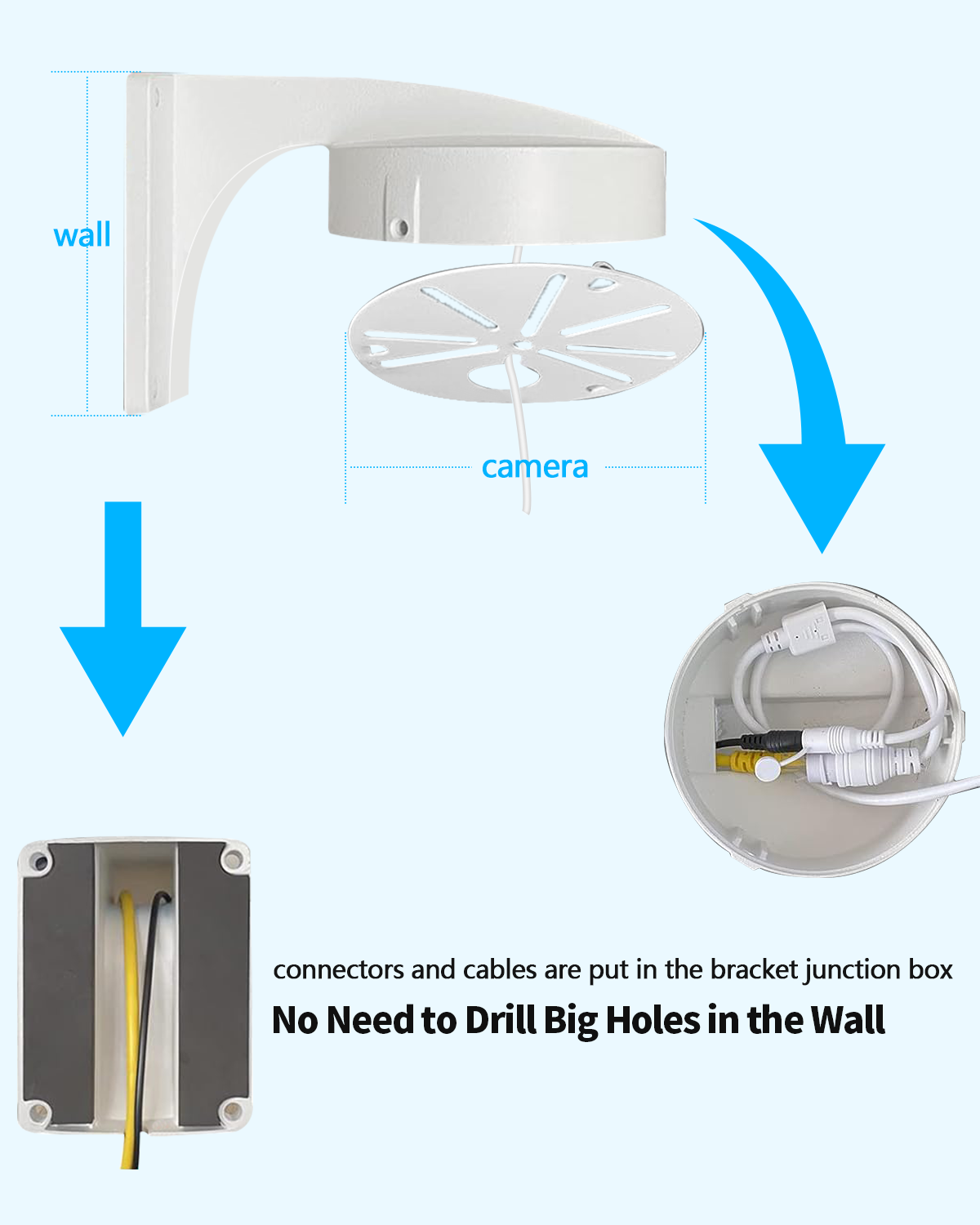 wall

camera

connectors and cables are put in the bracket junction box

No Need to Drill Big Holes in the Wall