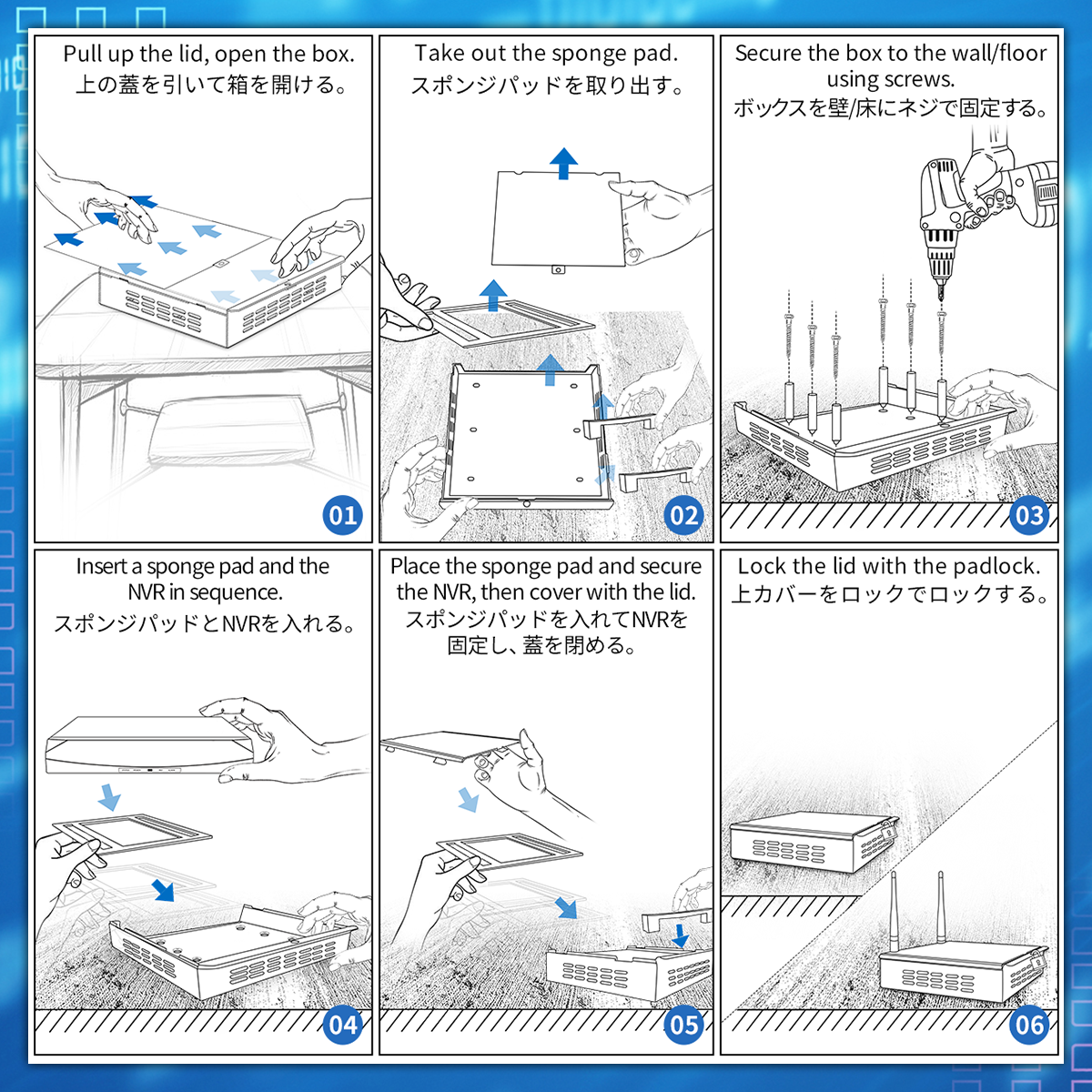 Pull up the lid, open the box.
上の蓋を引いて箱を開ける。

01

Take out the sponge pad.
スポンジパッドを取り出す。

02

Secure the box to the wall/floor using screws.
ボックスを壁/床にネジで固定する。

03

Insert a sponge pad and the NVR in sequence.
スポンジパッドとNVRを入れる。

04

Place the sponge pad and secure the NVR, then cover with the lid.
スポンジパッドを入れてNVRを固定し、蓋を閉める。

05

Lock the lid with the padlock.
上カバーをロックでロックする。

06