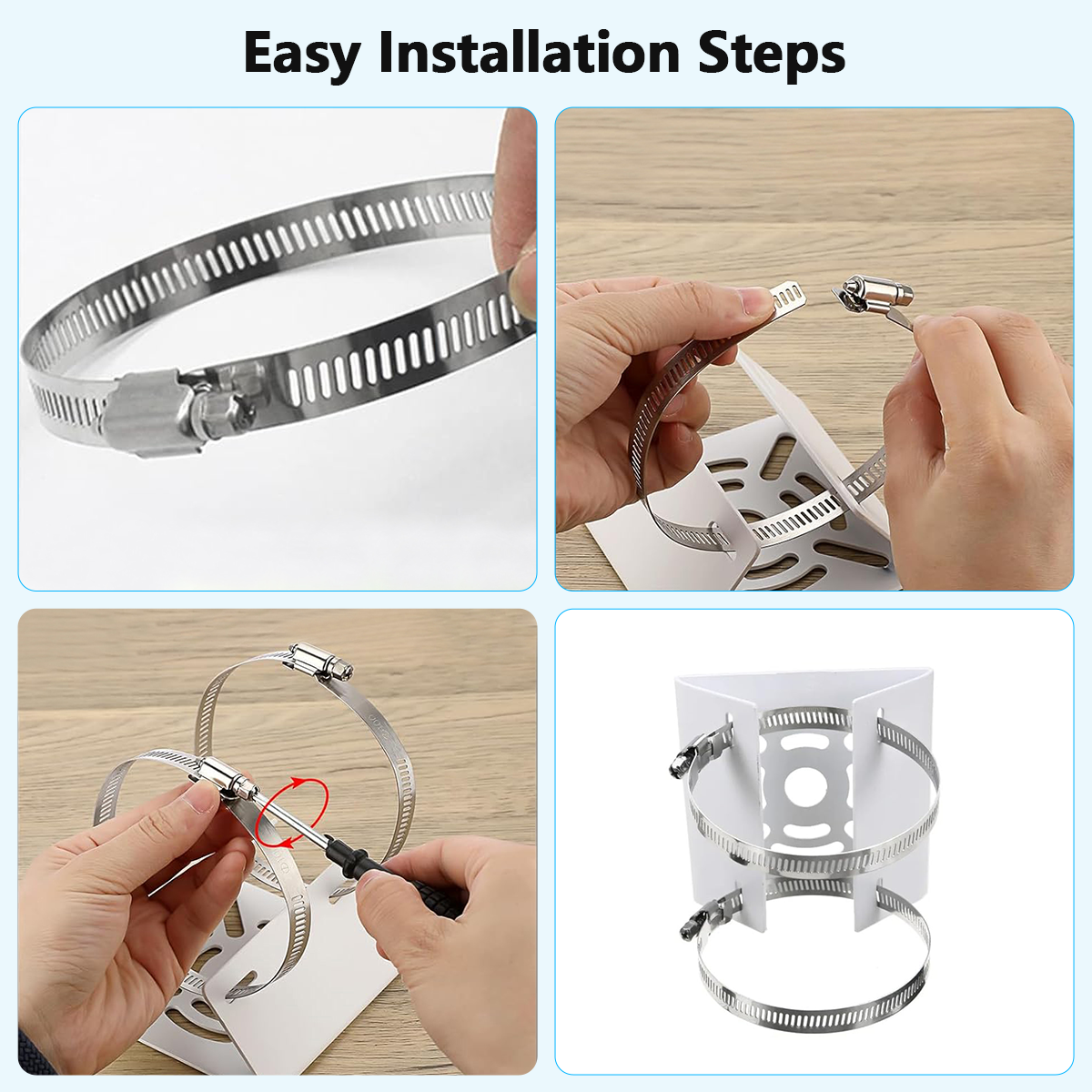 Easy Installation Steps