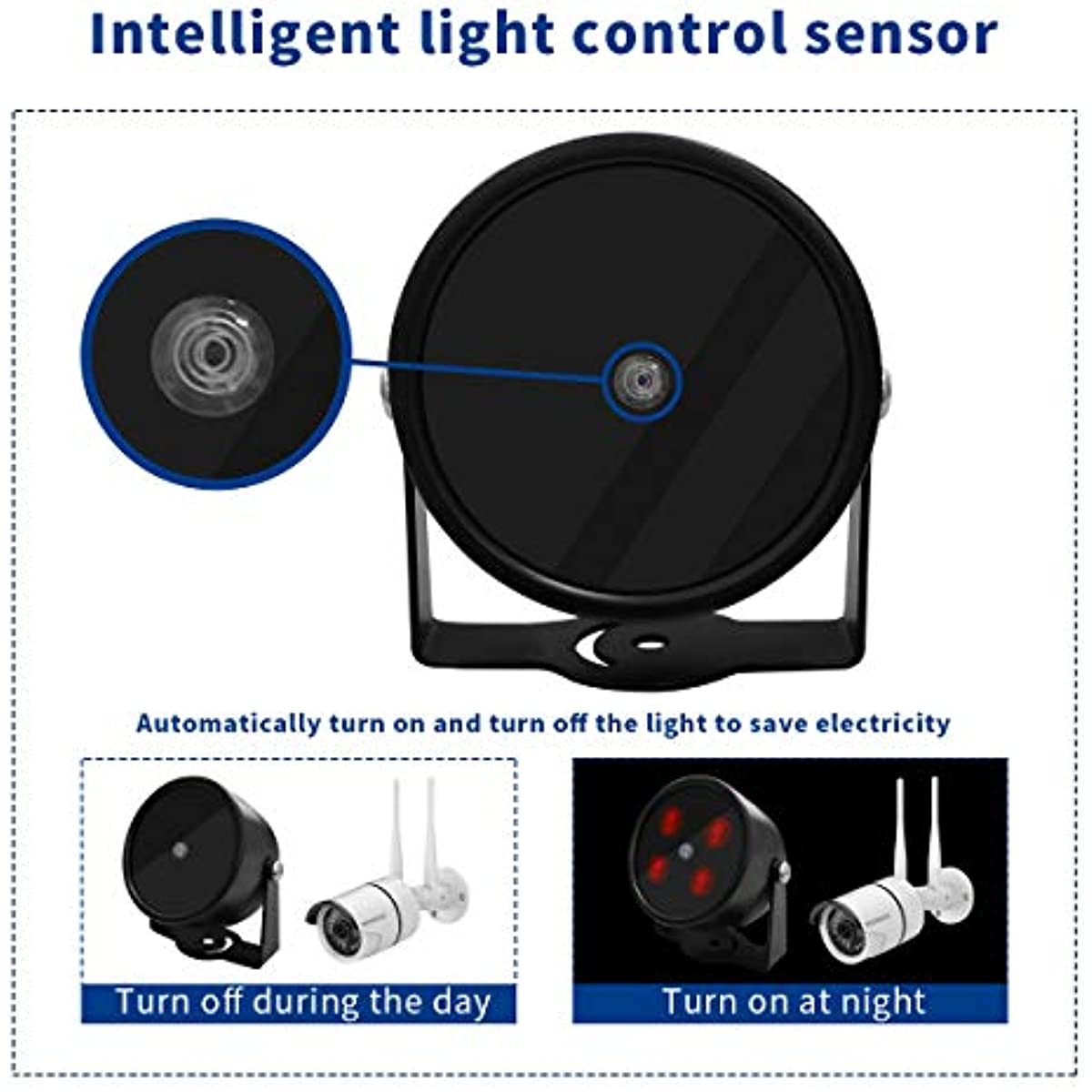 Intelligent light control sensor

Automatically turn on and turn off the light to save electricity

Turn off during the day

Turn on at night